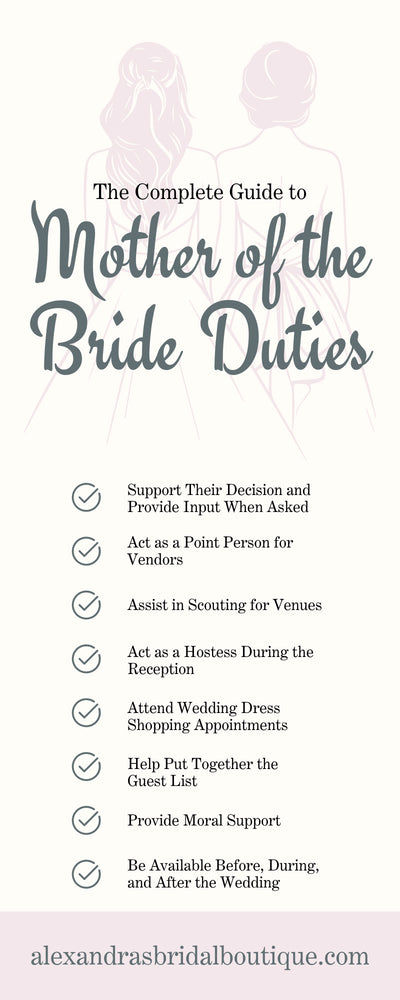 The Complete Guide to
Mother of the Bride Duties

Support Their Decision and Provide Input When Asked

Act as a Point Person for Vendors

Assist in Scouting for Venues

Act as a Hostess During the Reception

Attend Wedding Dress Shopping Appointments

Help Put Together the Guest List

Provide Moral Support

Be Available Before, During, and After the Wedding

alexandrasbridalboutique.com